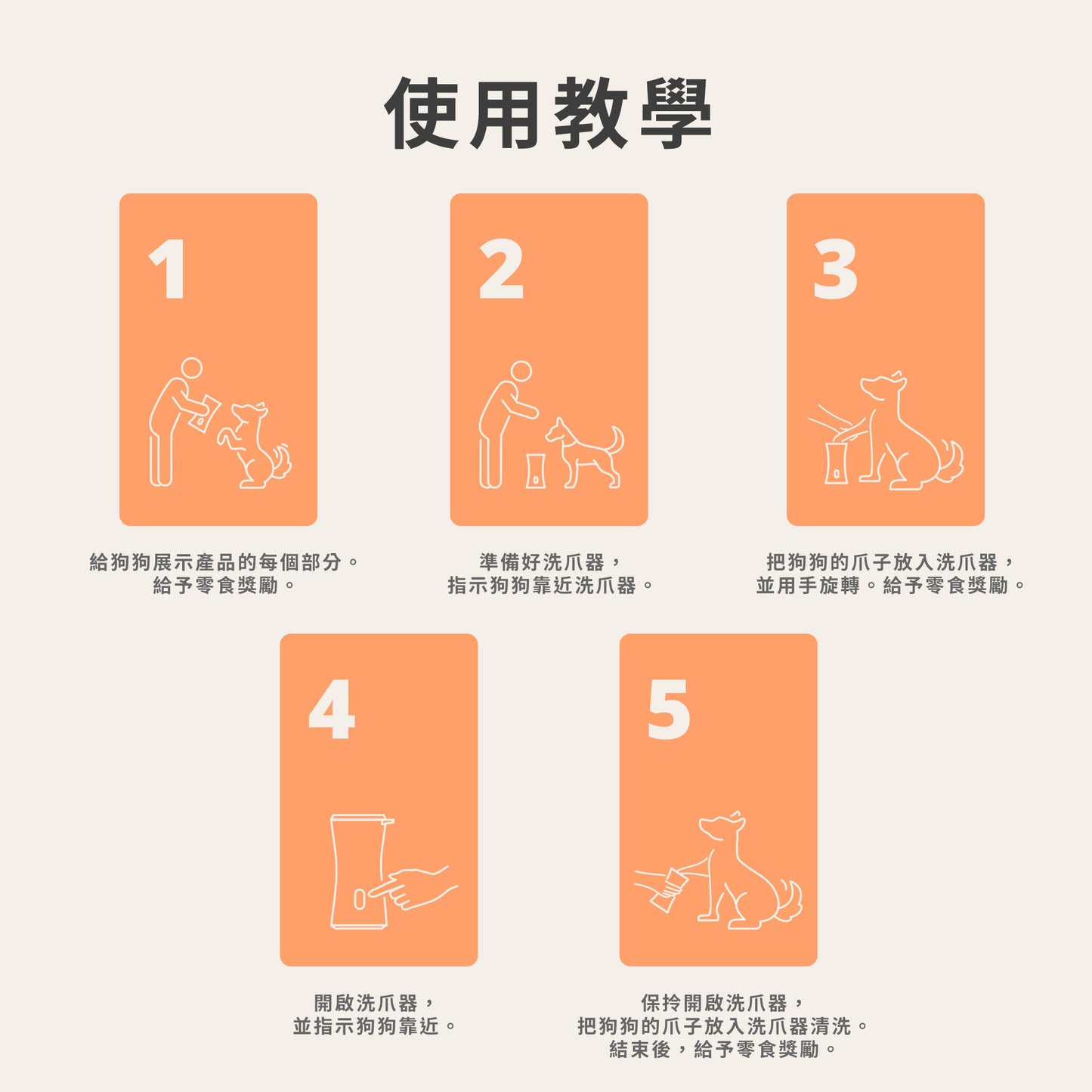 使用教學

1

給狗狗展示產品的每個部分。
給予零食獎勵。

2

準備好洗爪器，
指示狗狗靠近洗爪器。

3

把狗狗的爪子放入洗爪器，
並用手旋轉。給予零食獎勵。

4

開啟洗爪器，
並指示狗狗靠近。

5

保拎開啟洗爪器，
把狗狗的爪子放入洗爪器清洗。
結束後，給予零食獎勵。