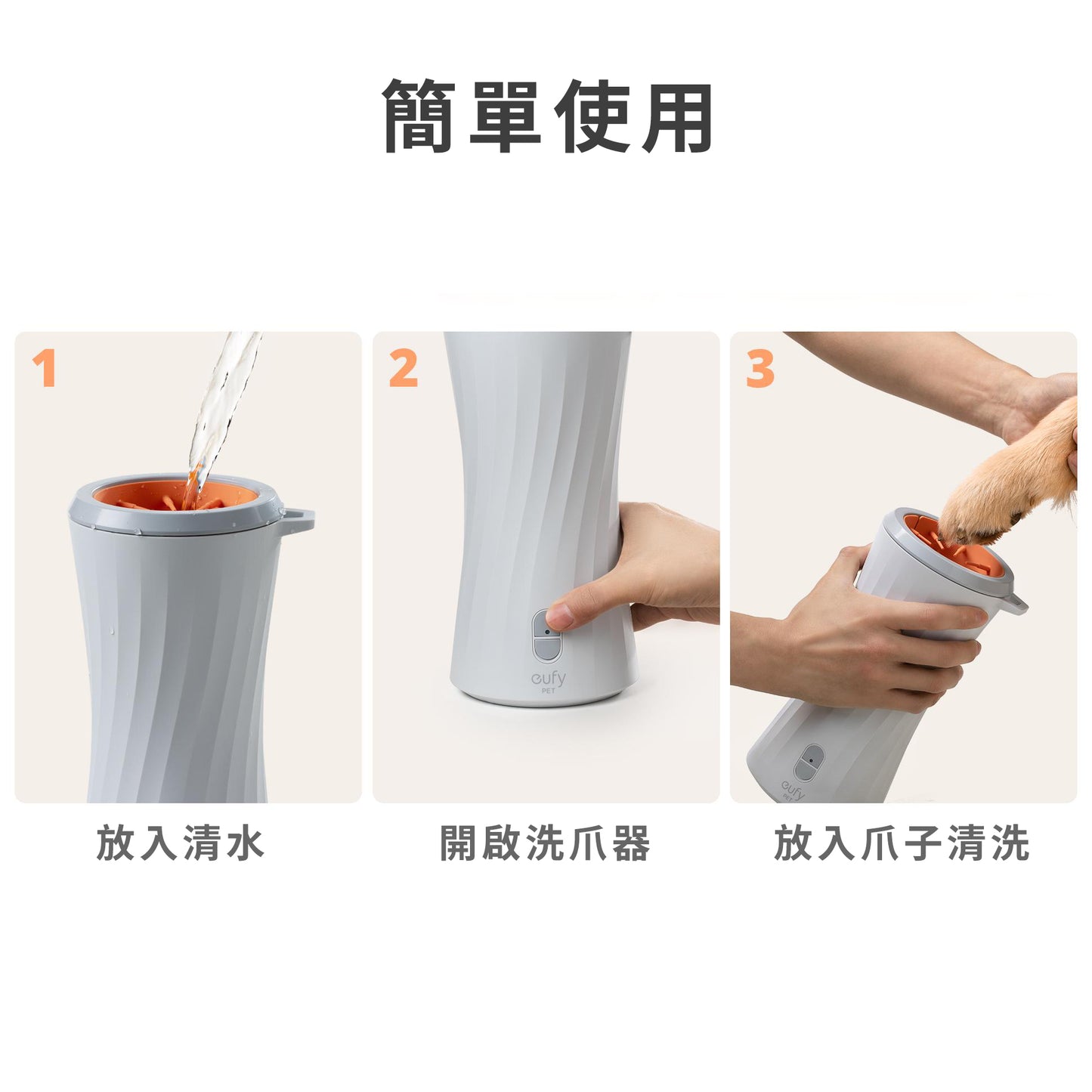 簡單使用

1

放入清水

2

eufy
PET

開啟洗爪器

3

eufy
PET

放入爪子清洗