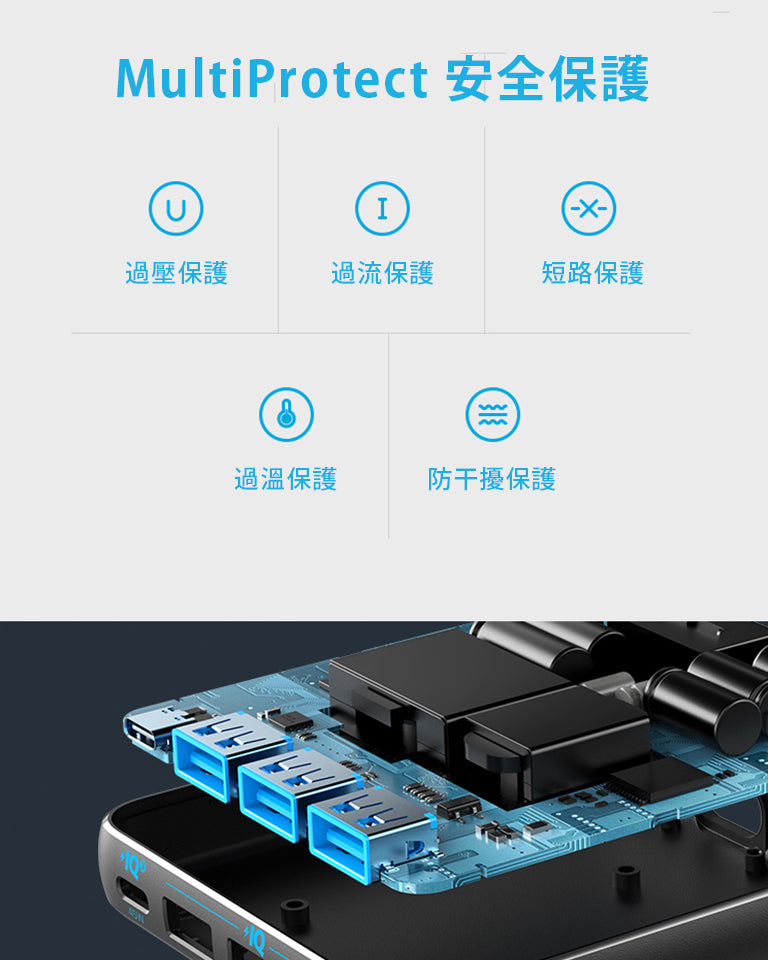 MultiProtect 安全保護

U
過壓保護

I
過流保護

短路保護

過溫保護

防干擾保護

IQ

IQ